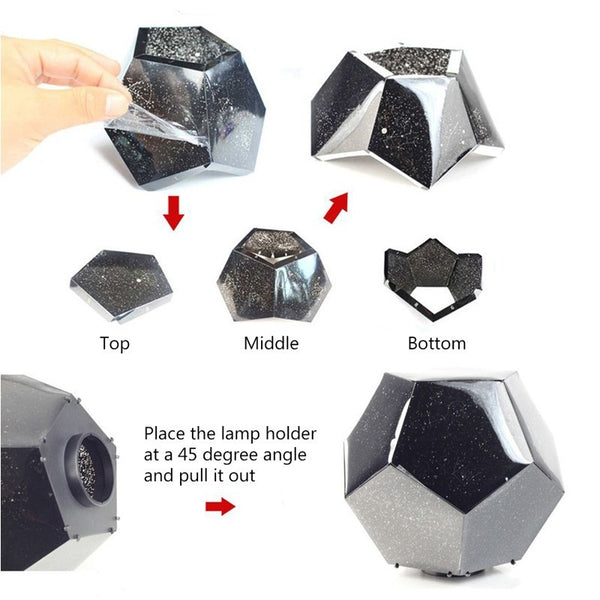 Top

Middle

Bottom

Place the lamp holder at a 45 degree angle and pull it out